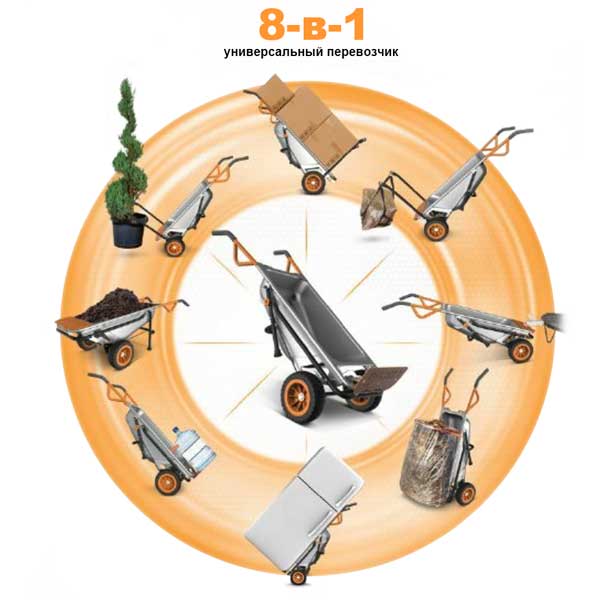 8-в-1
универсальный перевозчик