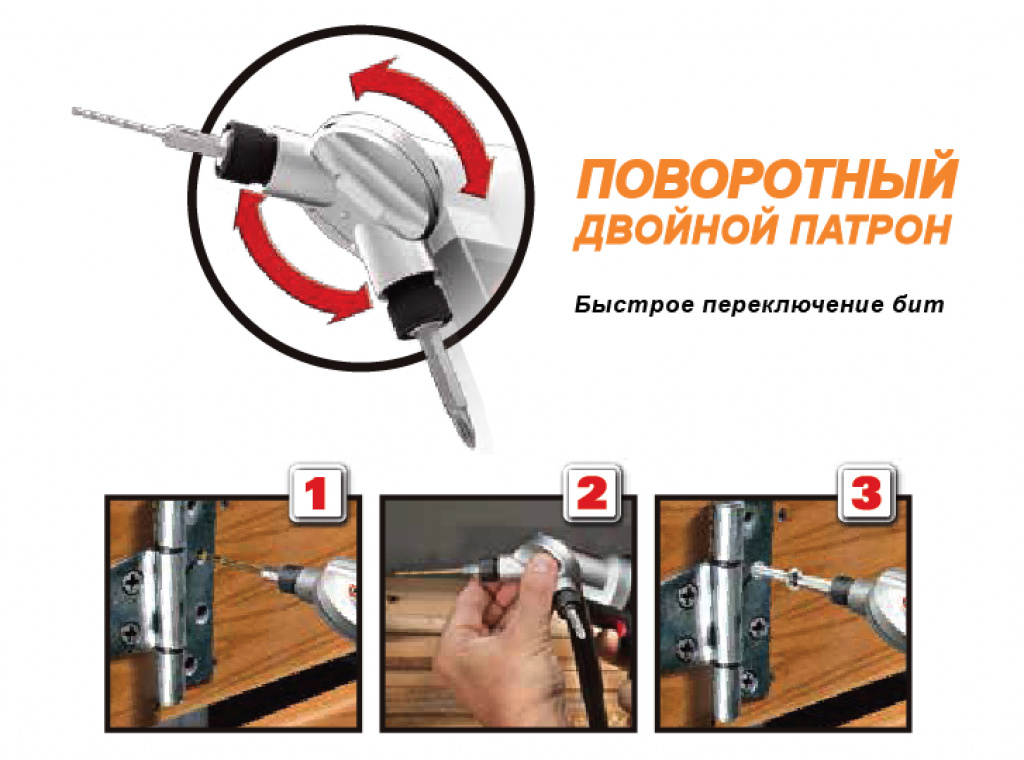 ПОВОРОТНЫЙ ДВОЙНОЙ ПАТРОН

Быстрое переключение бит

1

2

3